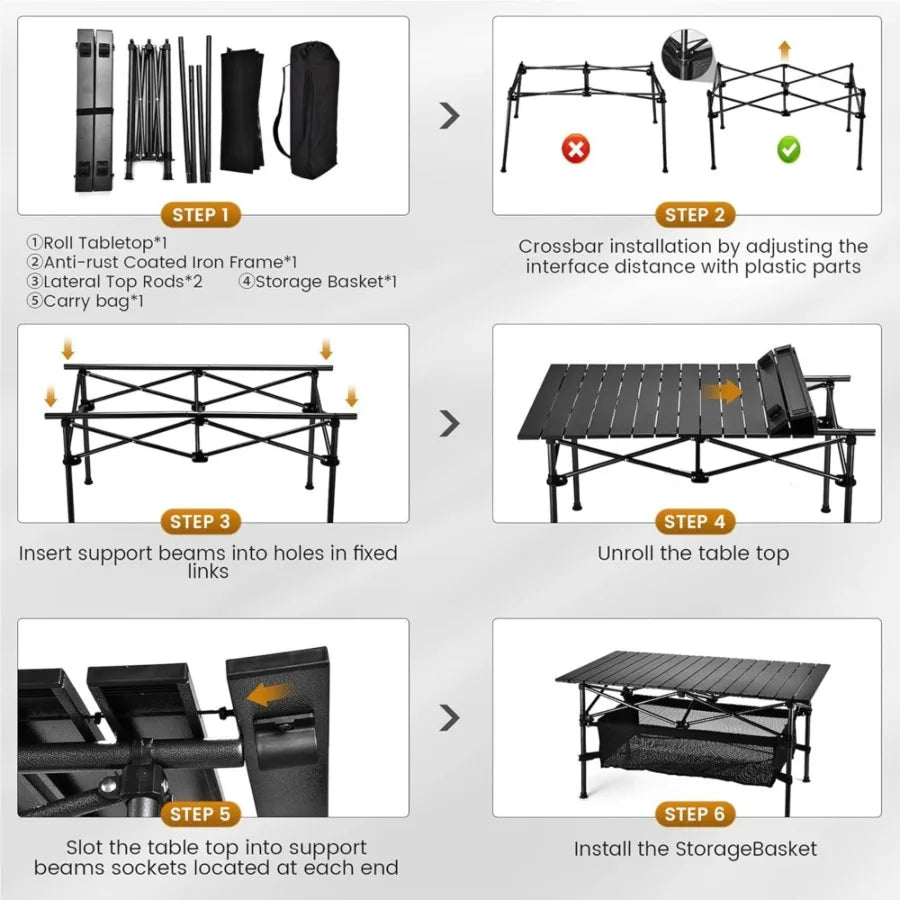 STEP 1

①Roll Tabletop*1
②Anti-rust Coated Iron Frame*1
③Lateral Top Rods*2 ④Storage Basket*1
⑤Carry bag*1

STEP 2

Crossbar installation by adjusting the interface distance with plastic parts

STEP 3

Insert support beams into holes in fixed links

STEP 4

Unroll the table top

STEP 5

Slot the table top into support beams sockets located at each end

STEP 6

Install the StorageBasket